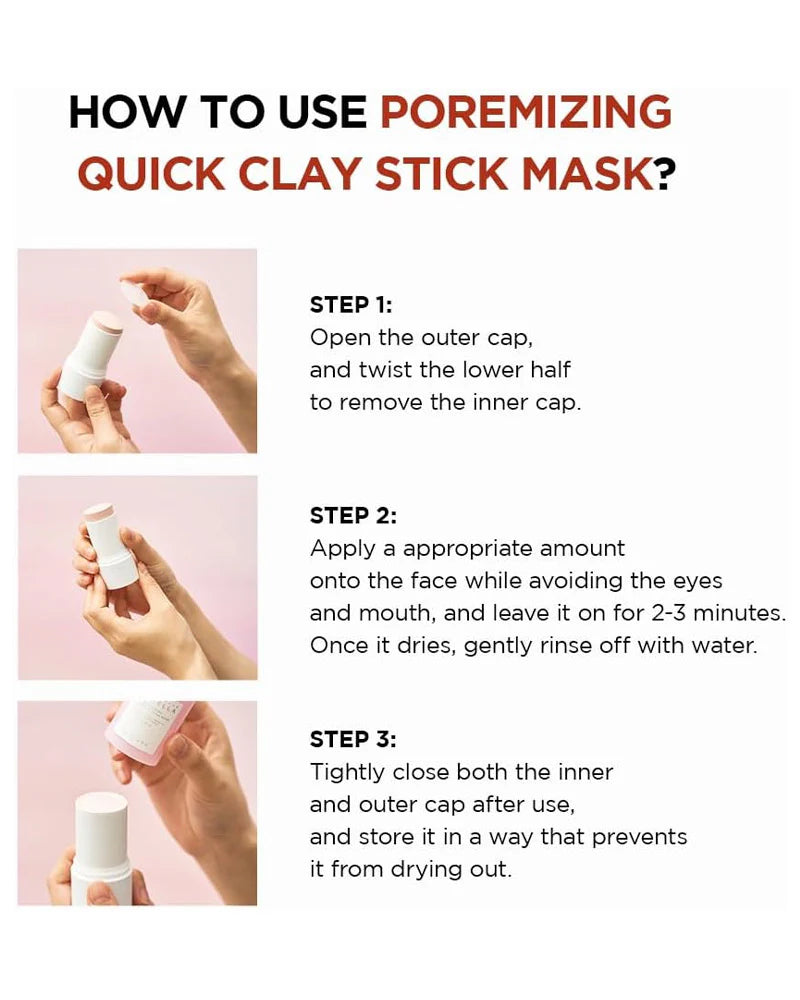 HOW TO USE POREMIZING QUICK CLAY STICK MASK?

STEP 1:
Open the outer cap, and twist the lower half to remove the inner cap.

STEP 2:
Apply a appropriate amount onto the face while avoiding the eyes and mouth, and leave it on for 2-3 minutes. Once it dries, gently rinse off with water.

STEP 3:
Tightly close both the inner and outer cap after use, and store it in a way that prevents it from drying out.